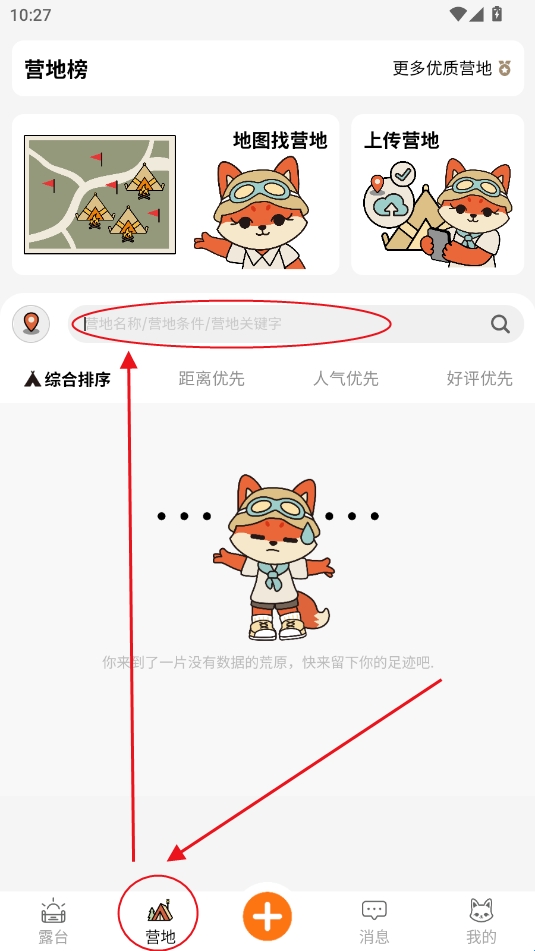 10:27

营地榜

更多优质营地

地图找营地

上传营地

营地名称/营地条件/营地关键字

综合排序 距离优先 人气优先 好评优先

你来到了一片没有数据的荒原，快来留下你的足迹吧.

露台 营地 消息 我的